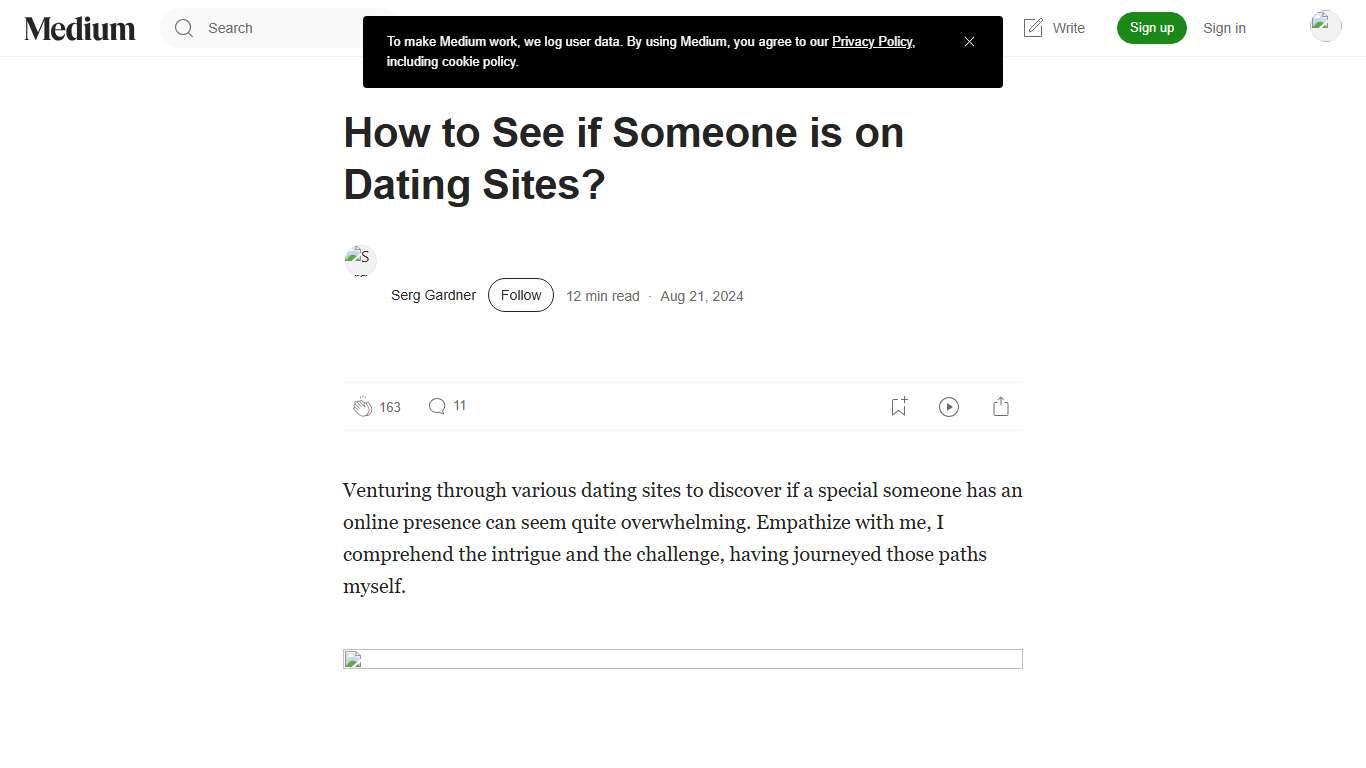 Medium

Search

To make Medium work, we log user data. By using Medium, you agree to our Privacy Policy, including cookie policy.

Write

Sign up

Sign in

How to See if Someone is on Dating Sites?

S

Serg Gardner

Follow

12 min read · Aug 21, 2024

163

11

Venturing through various dating sites to discover if a special someone has an online presence can seem quite overwhelming. Empathize with me, I comprehend the intrigue and the challenge, having journeyed those paths myself.